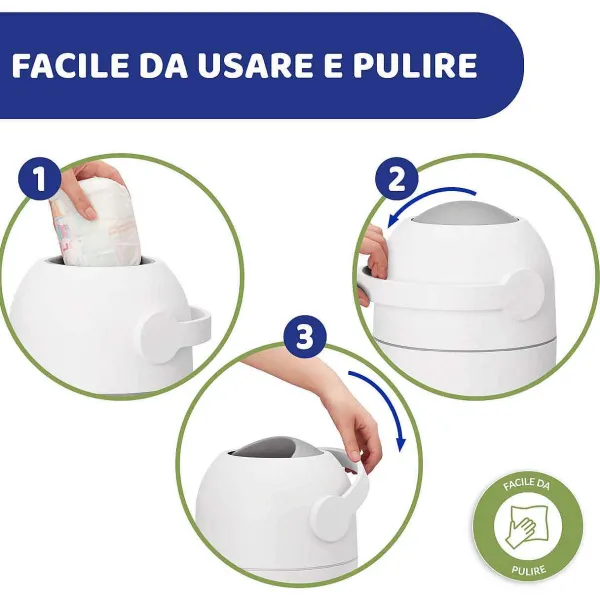 FACILE DA USARE E PULIRE

1

2

3

FACILE DA
PULIRE